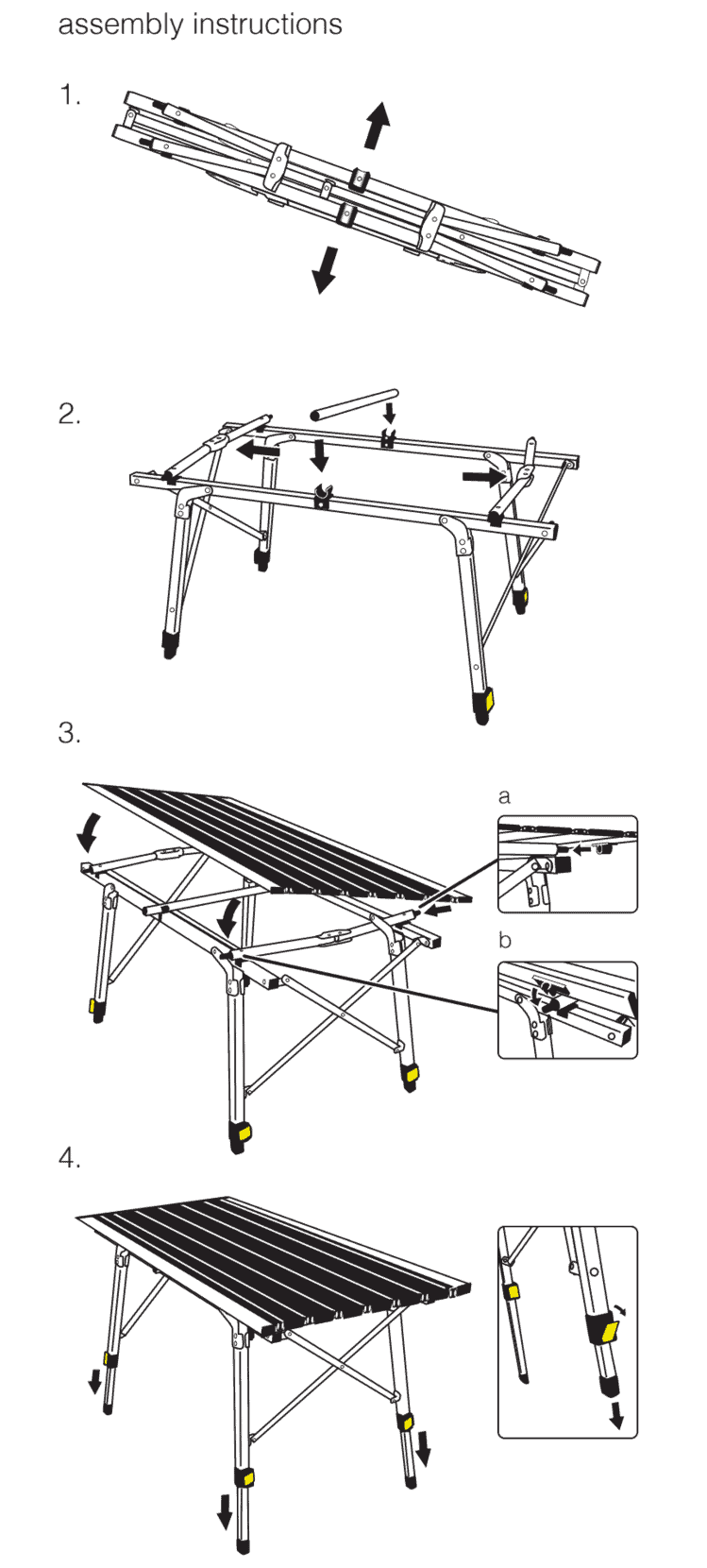 assembly instructions

1.

2.

3.

a

b

4.